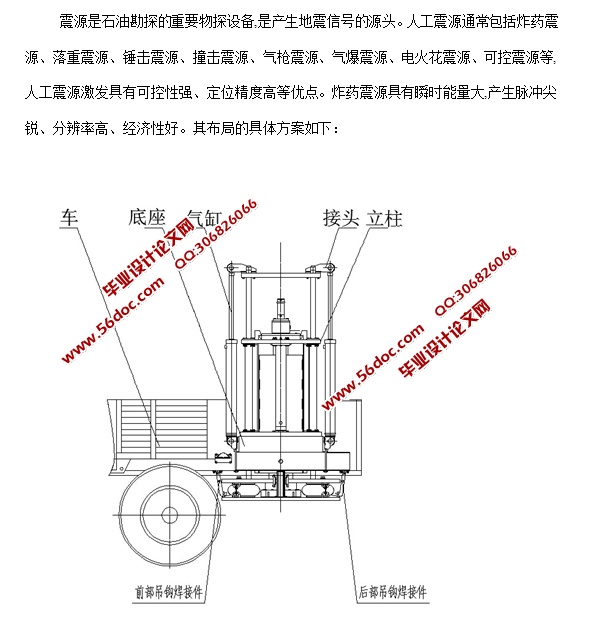 震源是石油勘探的重要物探设备,是产生地震信号的源头。人工震源通常包括炸药震源、落重震源、锤击震源、撞击震源、气枪震源、气爆震源、电火花震源、可控震源等,人工震源激发具有可控性强、定位精度高等优点。炸药震源具有瞬时能量大,产生脉冲尖锐、分辨率高、经济性好。其布局的具体方案如下：

车 底座 气缸 接头 立柱

毕业设计论文网 QQ:306826066 www.56doc.com

www.56doc.com QQ:306826066 毕业设计论文网

前部吊钩焊接件

后部吊钩焊接件